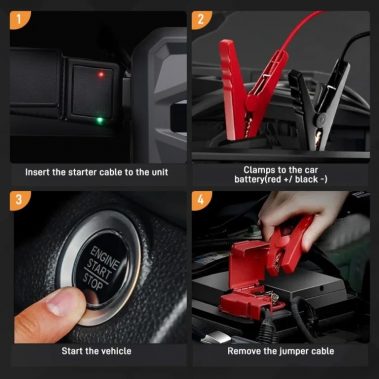 1

Insert the starter cable to the unit

2

Clamps to the car battery(red +/ black -)

3

ENGINE START STOP

Start the vehicle

4

Remove the jumper cable